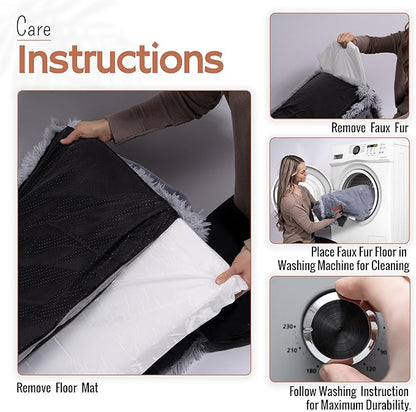 Care
Instructions

Remove Floor Mat

Remove Faux Fur

Place Faux Fur Floor in Washing Machine for Cleaning

230+
210
180
120
90

Follow Washing Instruction for Maximum Durability.