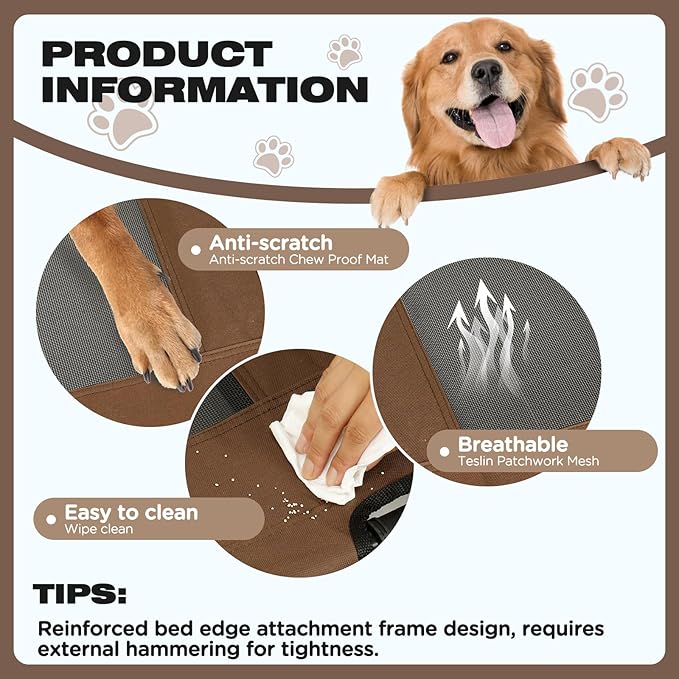 PRODUCT INFORMATION

Anti-scratch
Anti-scratch Chew Proof Mat

Breathable
Teslin Patchwork Mesh

Easy to clean
Wipe clean

TIPS:

Reinforced bed edge attachment frame design, requires external hammering for tightness.