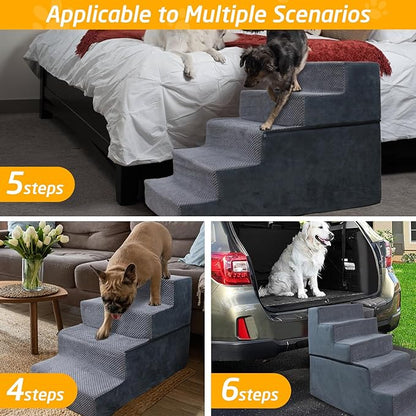 Applicable to Multiple Scenarios

5steps

4steps

6steps