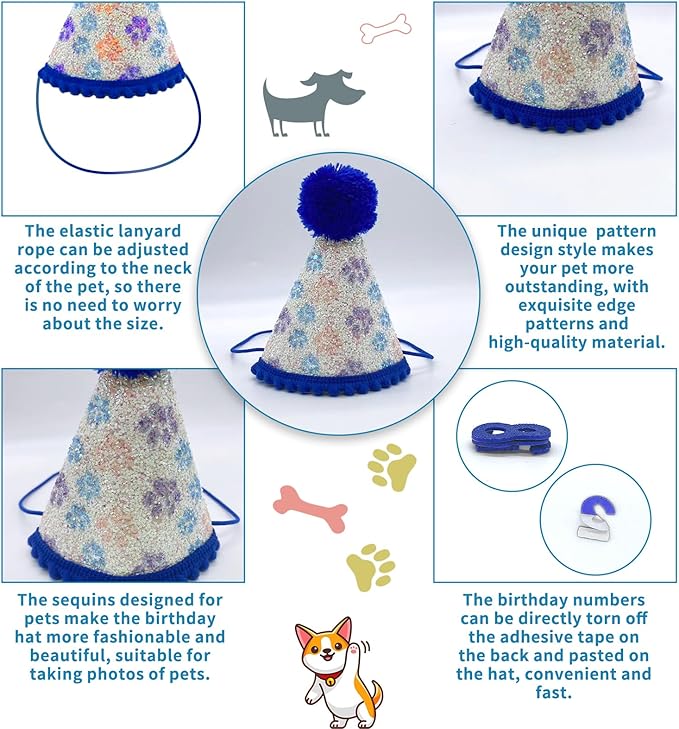 The elastic lanyard rope can be adjusted according to the neck of the pet, so there is no need to worry about the size.

The unique pattern design style makes your pet more outstanding, with exquisite edge patterns and high-quality material.

The sequins designed for pets make the birthday hat more fashionable and beautiful, suitable for taking photos of pets.

The birthday numbers can be directly torn off the adhesive tape on the back and pasted on the hat, convenient and fast.