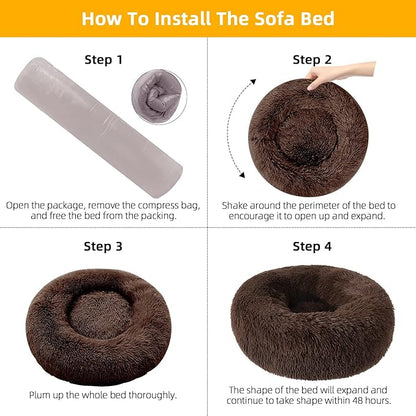 How To Install The Sofa Bed

Step 1

Open the package, remove the compress bag, and free the bed from the packing.

Step 2

Shake around the perimeter of the bed to encourage it to open up and expand.

Step 3

Plum up the whole bed thoroughly.

Step 4

The shape of the bed will expand and continue to take shape within 48 hours.