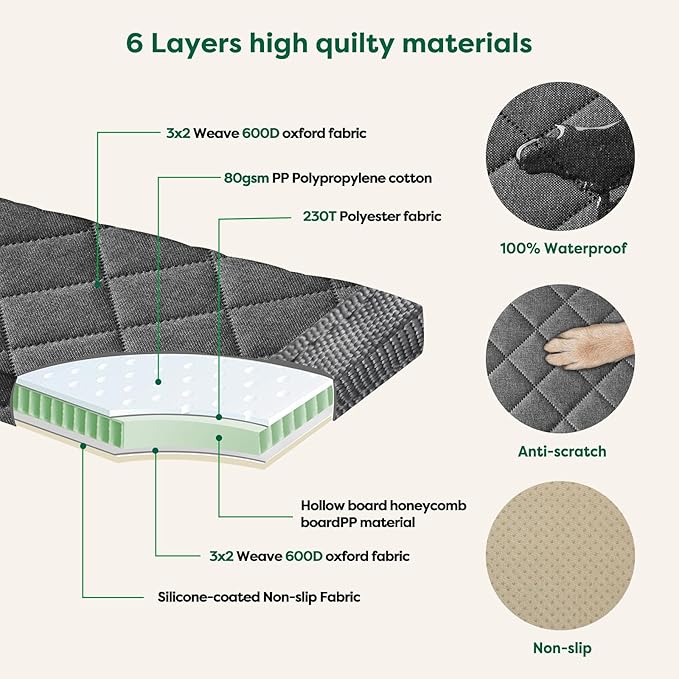 6 Layers high quilty materials

3x2 Weave 600D oxford fabric

80gsm PP Polypropylene cotton

230T Polyester fabric

Hollow board honeycomb boardPP material

3x2 Weave 600D oxford fabric

Silicone-coated Non-slip Fabric

100% Waterproof

Anti-scratch

Non-slip