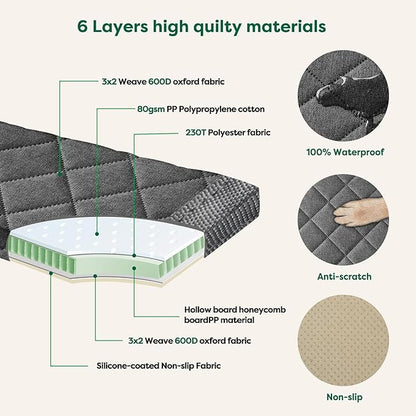 6 Layers high quilty materials

3x2 Weave 600D oxford fabric

80gsm PP Polypropylene cotton

230T Polyester fabric

Hollow board honeycomb boardPP material

3x2 Weave 600D oxford fabric

Silicone-coated Non-slip Fabric

100% Waterproof

Anti-scratch

Non-slip