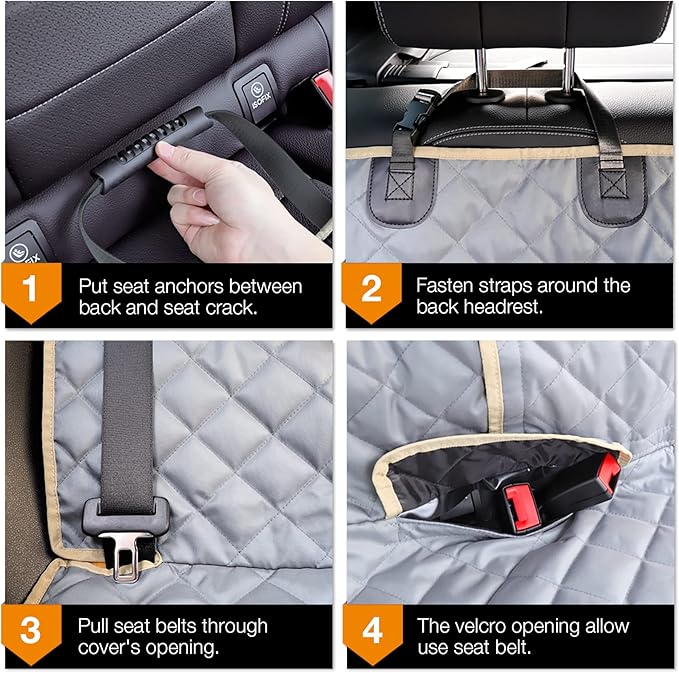 ISOFIX

1 Put seat anchors between back and seat crack.

2 Fasten straps around the back headrest.

3 Pull seat belts through cover's opening.

4 The velcro opening allow use seat belt.