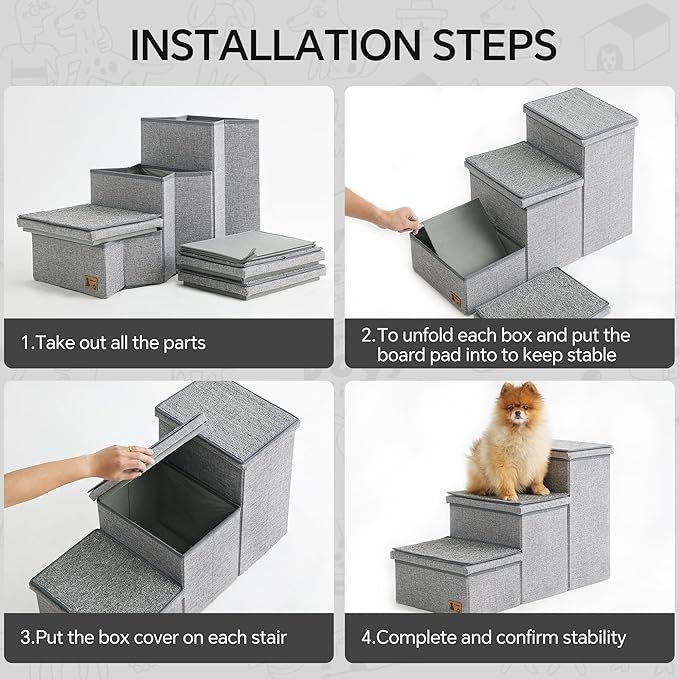 INSTALLATION STEPS

1.Take out all the parts

2.To unfold each box and put the board pad into to keep stable

3.Put the box cover on each stair

4.Complete and confirm stability