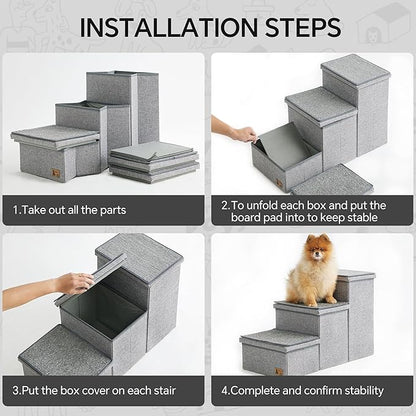 INSTALLATION STEPS

1.Take out all the parts

2.To unfold each box and put the board pad into to keep stable

3.Put the box cover on each stair

4.Complete and confirm stability