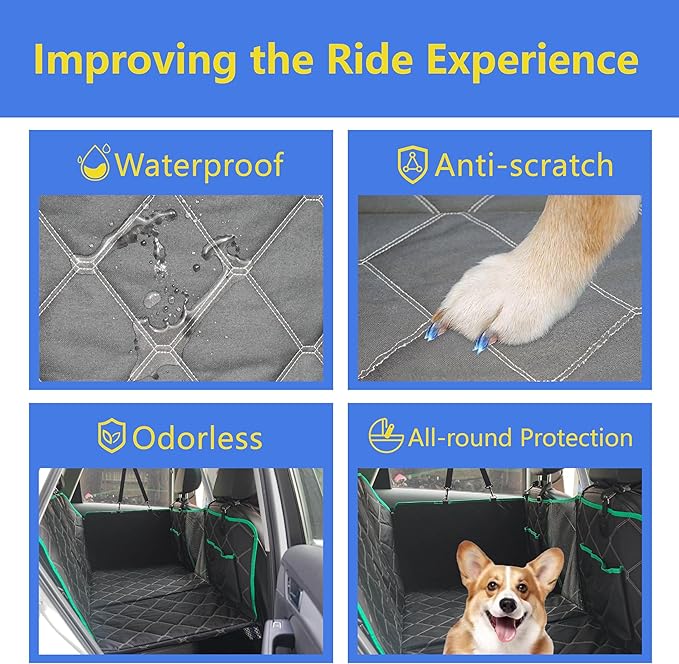 Improving the Ride Experience

Waterproof

Anti-scratch

Odorless

All-round Protection