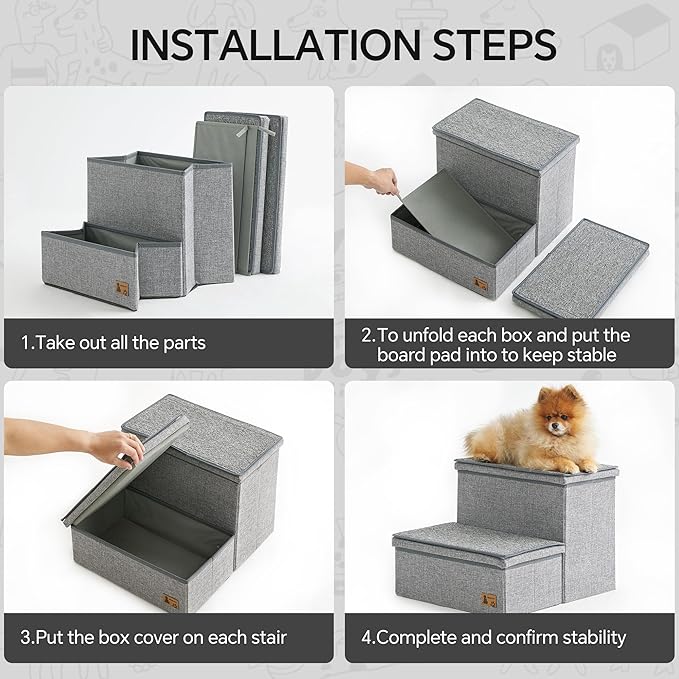 INSTALLATION STEPS

1.Take out all the parts

2.To unfold each box and put the board pad into to keep stable

3.Put the box cover on each stair

4.Complete and confirm stability