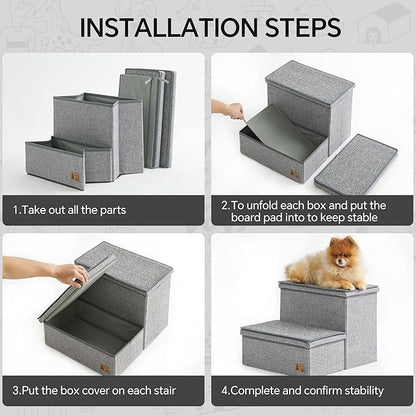 INSTALLATION STEPS

1.Take out all the parts

2.To unfold each box and put the board pad into to keep stable

3.Put the box cover on each stair

4.Complete and confirm stability