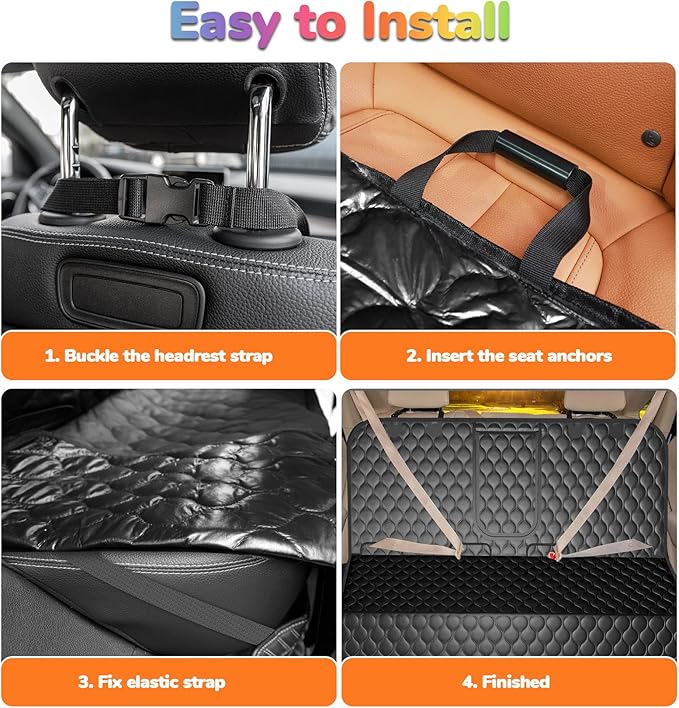 Easy to Install

1. Buckle the headrest strap

2. Insert the seat anchors

3. Fix elastic strap

4. Finished