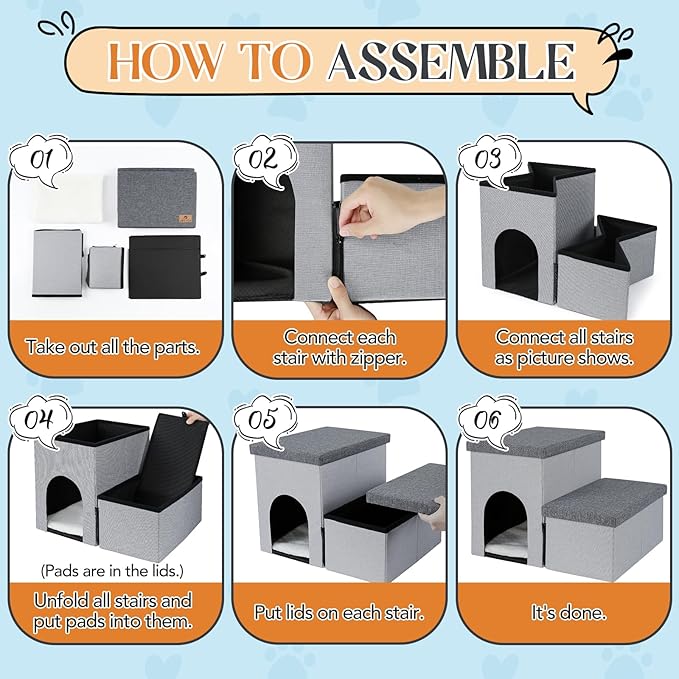 HOW TO ASSEMBLE

01

Take out all the parts.

02

Connect each stair with zipper.

03

Connect all stairs as picture shows.

04

(Pads are in the lids.)

Unfold all stairs and put pads into them.

05

Put lids on each stair.

06

It's done.