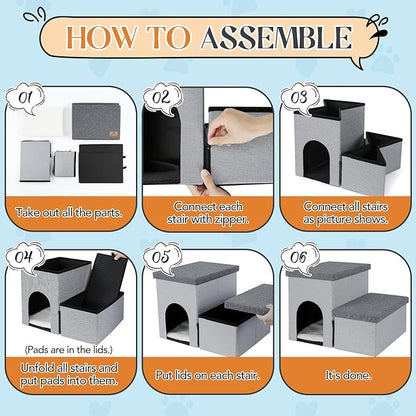 HOW TO ASSEMBLE

01
Take out all the parts.

02
Connect each stair with zipper.

03
Connect all stairs as picture shows.

04
(Pads are in the lids.)
Unfold all stairs and put pads into them.

05
Put lids on each stair.

06
It's done.