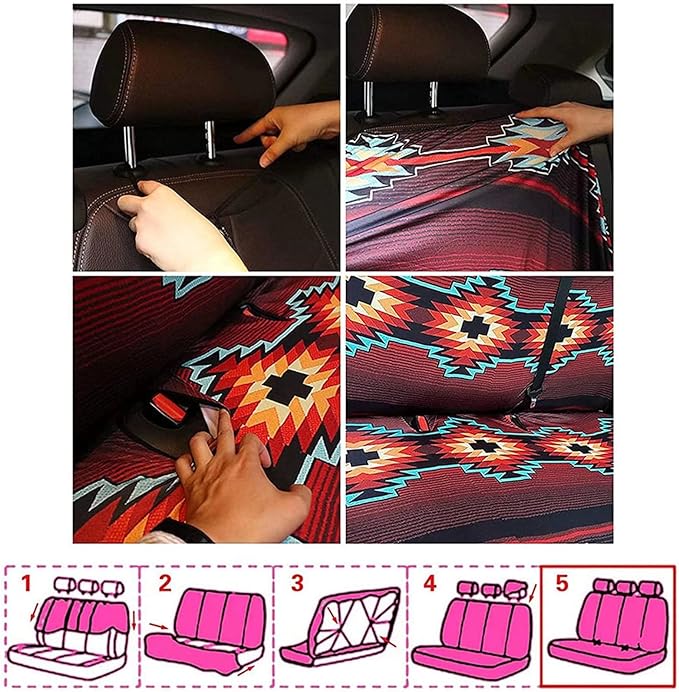 1
2
3
4
5