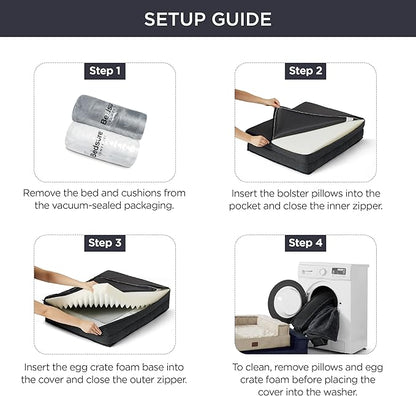 SETUP GUIDE

Step 1

Bedsure

Bedsure

Remove the bed and cushions from the vacuum-sealed packaging.

Step 2

Insert the bolster pillows into the pocket and close the inner zipper.

Step 3

Insert the egg crate foam base into the cover and close the outer zipper.

Step 4

To clean, remove pillows and egg crate foam before placing the cover into the washer.