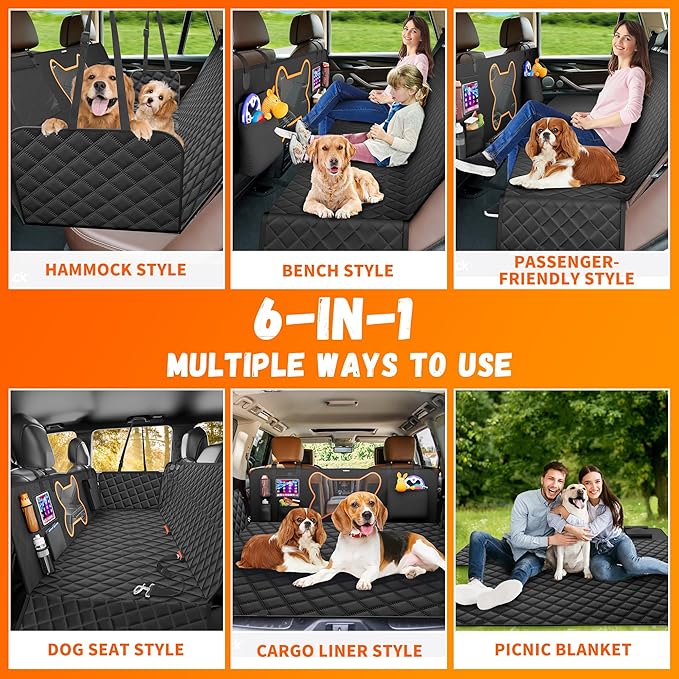 HAMMOCK STYLE

BENCH STYLE

PASSENGER-FRIENDLY STYLE

6-IN-1

MULTIPLE WAYS TO USE

DOG SEAT STYLE

CARGO LINER STYLE

PICNIC BLANKET