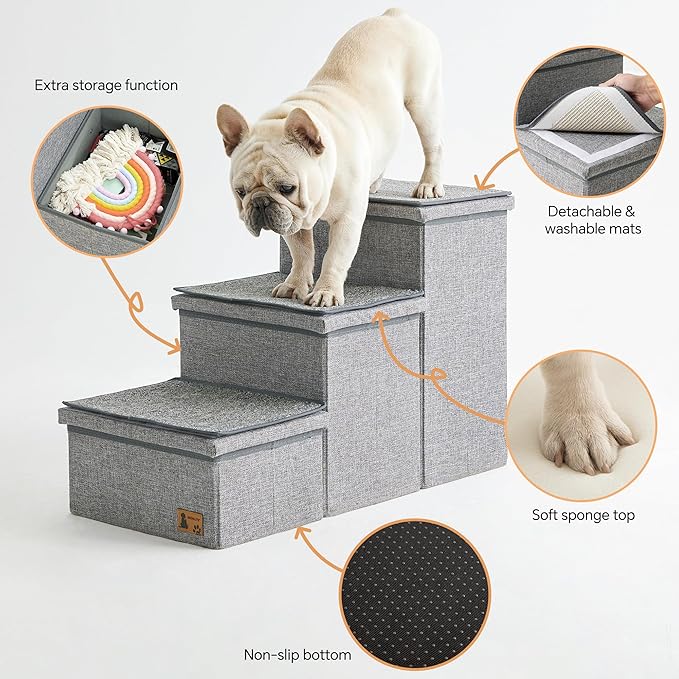 Extra storage function

Detachable & washable mats

Soft sponge top

Non-slip bottom