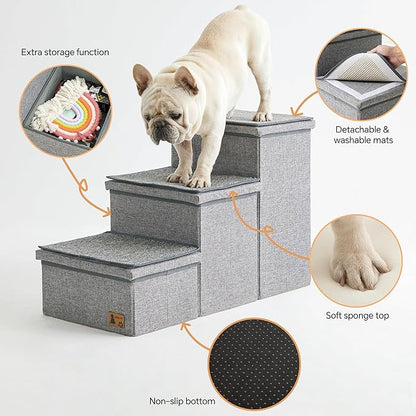 Extra storage function

Detachable & washable mats

Soft sponge top

Non-slip bottom