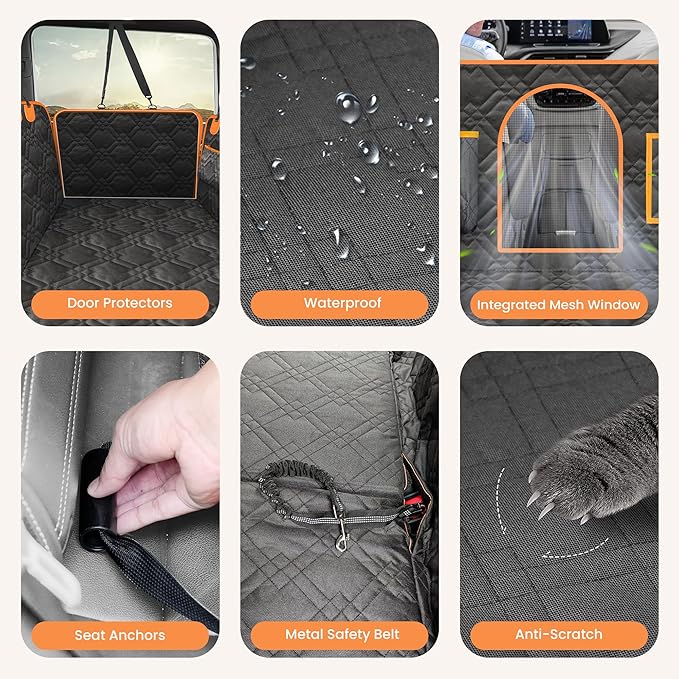 Door Protectors

Waterproof

Integrated Mesh Window

Seat Anchors

Metal Safety Belt

Anti-Scratch