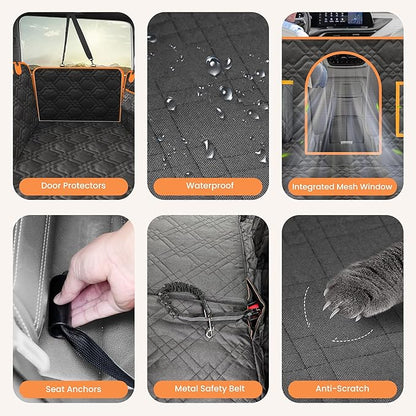 Door Protectors

Waterproof

Integrated Mesh Window

Seat Anchors

Metal Safety Belt

Anti-Scratch