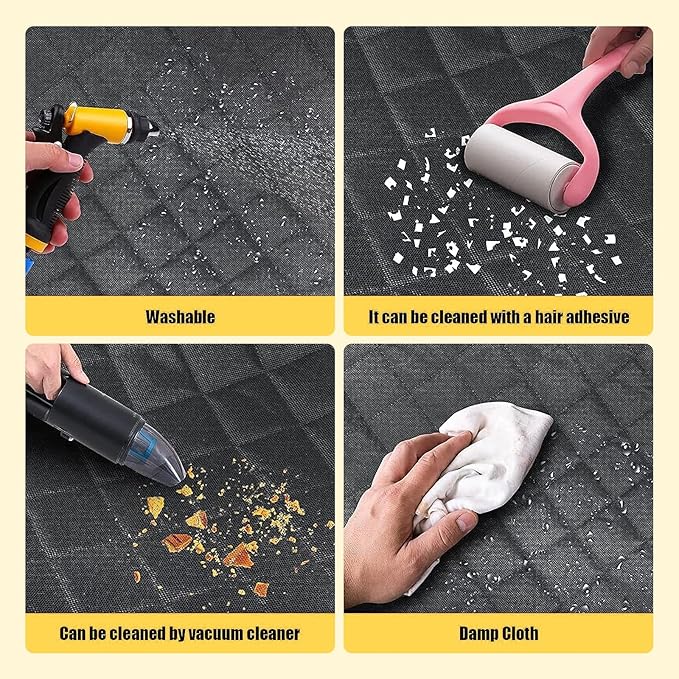 Washable

It can be cleaned with a hair adhesive

Can be cleaned by vacuum cleaner

Damp Cloth