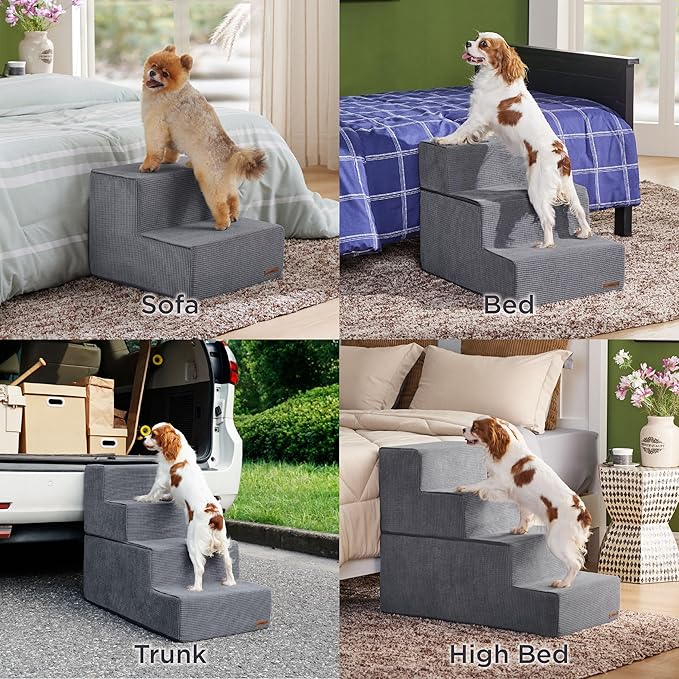 Sofa

Bed

Trunk

High Bed