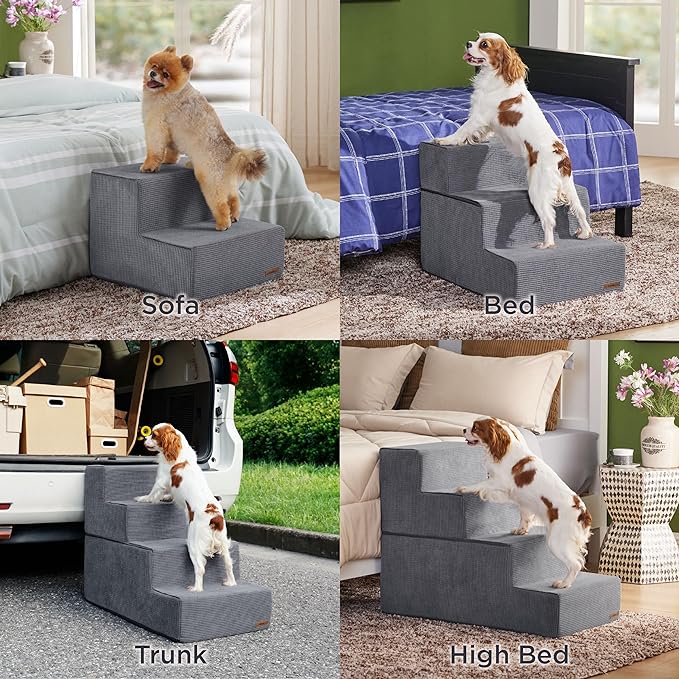 Sofa

Bed

Trunk

High Bed