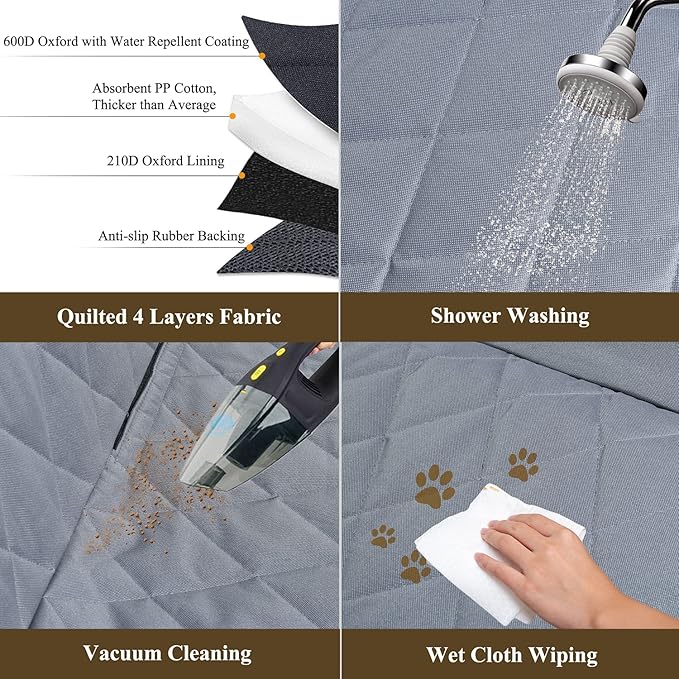 600D Oxford with Water Repellent Coating

Absorbent PP Cotton, Thicker than Average

210D Oxford Lining

Anti-slip Rubber Backing

Quilted 4 Layers Fabric

Shower Washing

Vacuum Cleaning

Wet Cloth Wiping