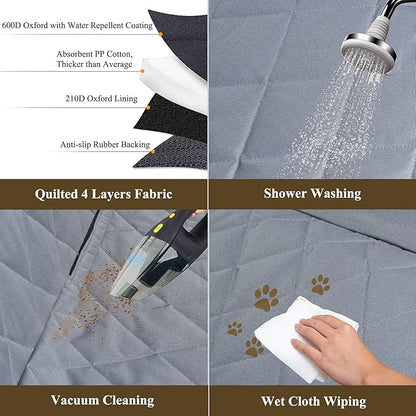 600D Oxford with Water Repellent Coating

Absorbent PP Cotton, Thicker than Average

210D Oxford Lining

Anti-slip Rubber Backing

Quilted 4 Layers Fabric

Shower Washing

Vacuum Cleaning

Wet Cloth Wiping