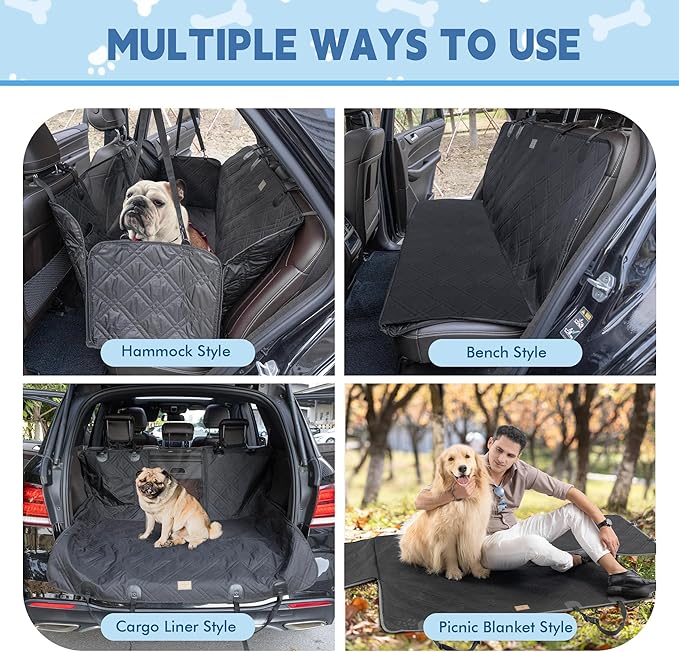 MULTIPLE WAYS TO USE

Hammock Style

Bench Style

Cargo Liner Style

Picnic Blanket Style