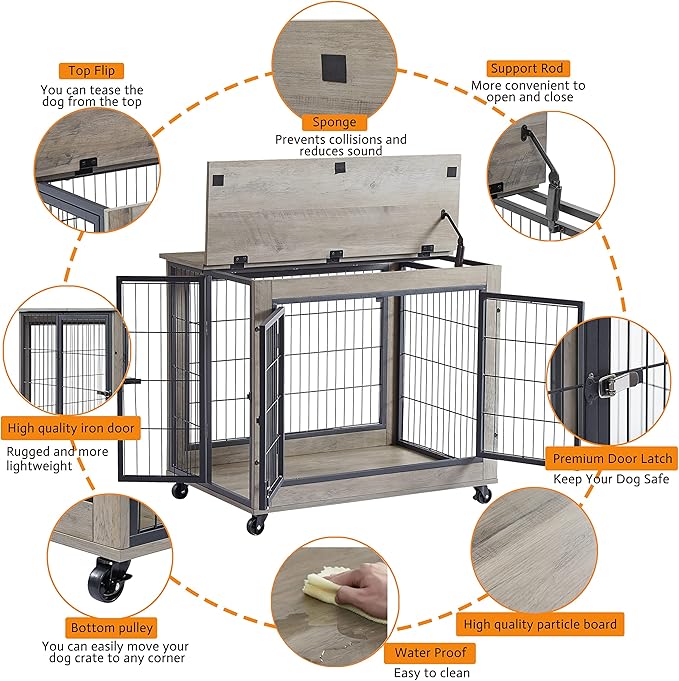 Top Flip
You can tease the dog from the top

Sponge
Prevents collisions and reduces sound

Support Rod
More convenient to open and close

High quality iron door
Rugged and more lightweight

Premium Door Latch
Keep Your Dog Safe

Bottom pulley
You can easily move your dog crate to any corner

Water Proof
Easy to clean

High quality particle board