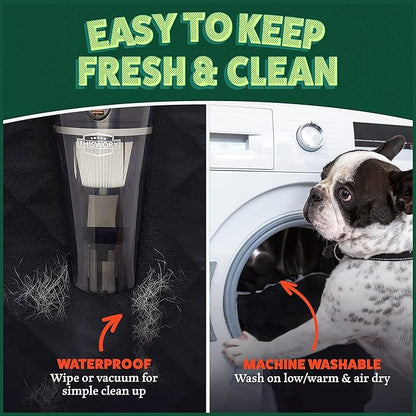 EASY TO KEEP FRESH & CLEAN

THISWORX

WATERPROOF
Wipe or vacuum for simple clean up

MACHINE WASHABLE
Wash on low/warm & air dry