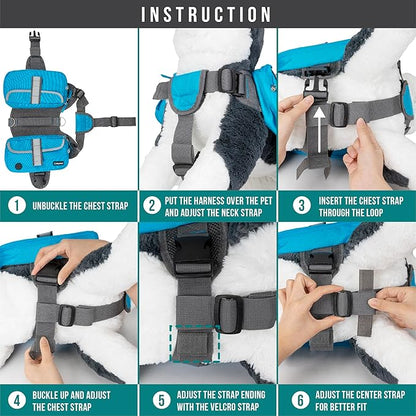 INSTRUCTION

1 UNBUCKLE THE CHEST STRAP

2 PUT THE HARNESS OVER THE PET AND ADJUST THE NECK STRAP

3 INSERT THE CHEST STRAP THROUGH THE LOOP

4 BUCKLE UP AND ADJUST THE CHEST STRAP

5 ADJUST THE STRAP ENDING WITH THE VELCRO STRAP

6 ADJUST THE CENTER STRAP FOR BETTER FIT