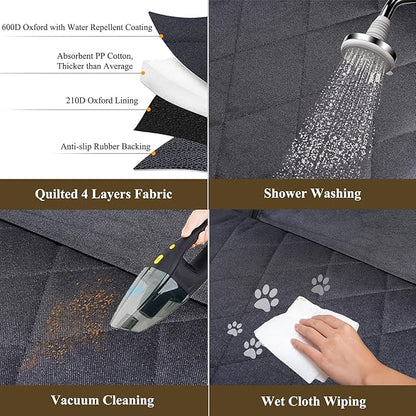 600D Oxford with Water Repellent Coating

Absorbent PP Cotton, Thicker than Average

210D Oxford Lining

Anti-slip Rubber Backing

Quilted 4 Layers Fabric

Shower Washing

Vacuum Cleaning

Wet Cloth Wiping