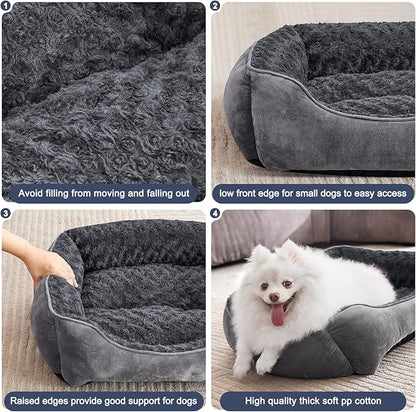 1
Avoid filling from moving and falling out

2
low front edge for small dogs to easy access

3
Raised edges provide good support for dogs

4
High quality thick soft pp cotton