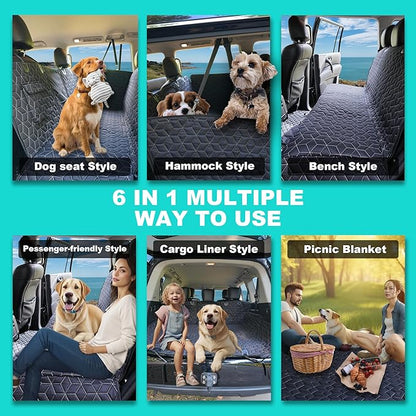 Dog seat Style

Hammock Style

Bench Style

6 IN 1 MULTIPLE WAY TO USE

Pessenger-friendly Style

Cargo Liner Style

Picnic Blanket