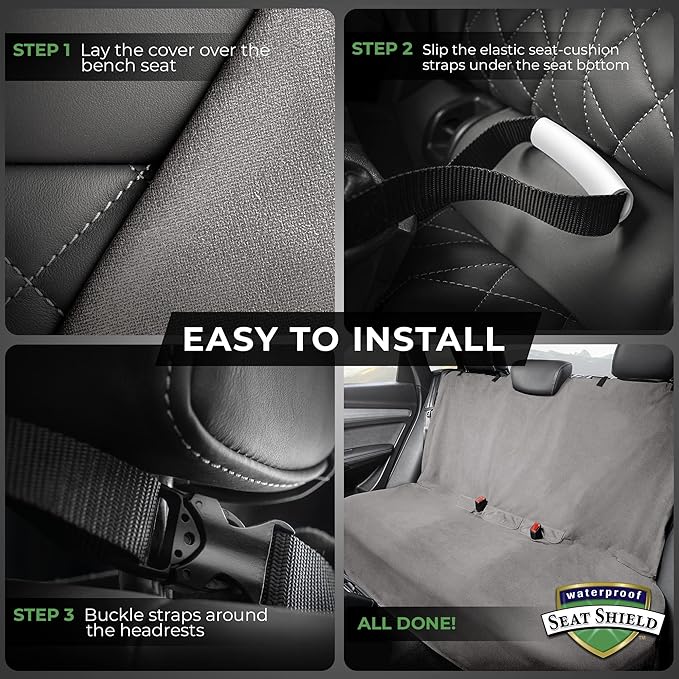 STEP 1 Lay the cover over the bench seat

STEP 2 Slip the elastic seat-cushion straps under the seat bottom

EASY TO INSTALL

STEP 3 Buckle straps around the headrests

ALL DONE!

waterproof SEAT SHIELD