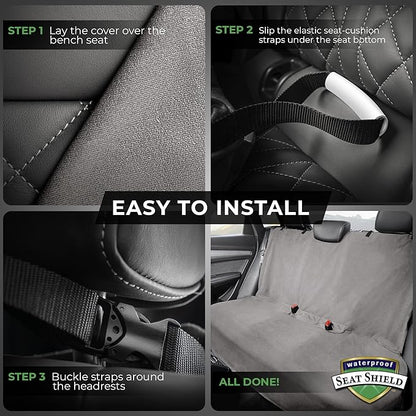 STEP 1 Lay the cover over the bench seat

STEP 2 Slip the elastic seat-cushion straps under the seat bottom

EASY TO INSTALL

STEP 3 Buckle straps around the headrests

ALL DONE!

waterproof
SEAT SHIELD