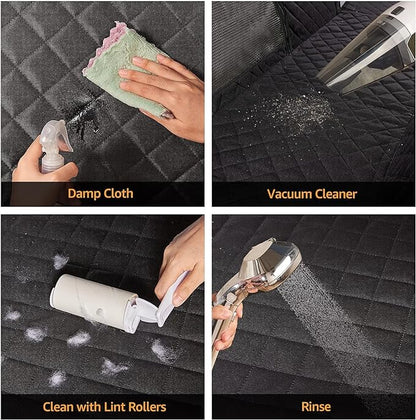 Damp Cloth

Vacuum Cleaner

Clean with Lint Rollers

Rinse