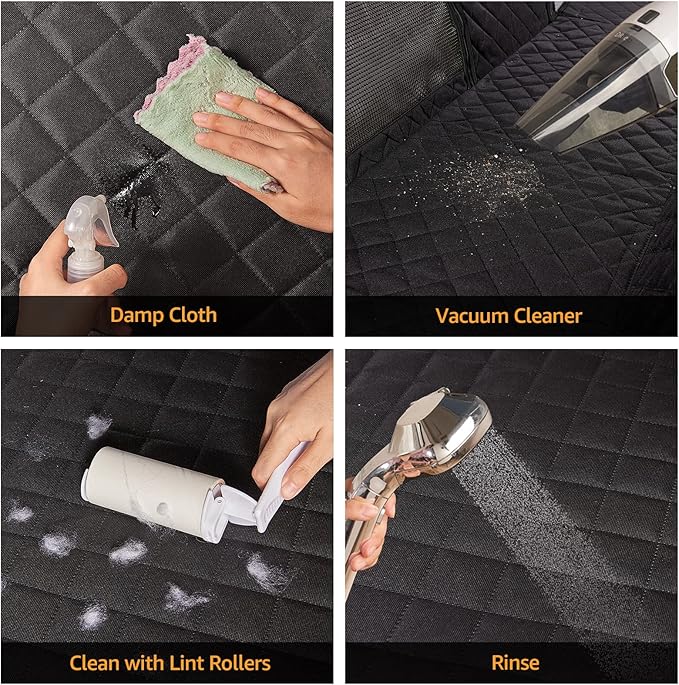 Damp Cloth

Vacuum Cleaner

Clean with Lint Rollers

Rinse