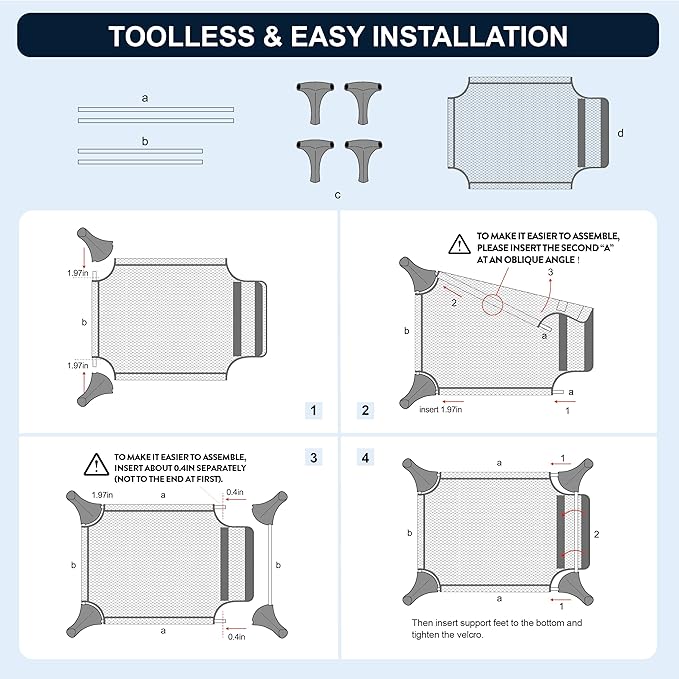 TOOLLESS & EASY INSTALLATION

a

b

c

d

1.97in

b

1.97in

1

TO MAKE IT EASIER TO ASSEMBLE, PLEASE INSERT THE SECOND "A" AT AN OBLIQUE ANGLE !

3

2

b

a

a

insert 1.97in

1

2

TO MAKE IT EASIER TO ASSEMBLE, INSERT ABOUT 0.4IN SEPARATELY (NOT TO THE END AT FIRST).

3

1.97in

a

0.4in

b

b

a

0.4in

4

a

1

b

2

a

1

Then insert support feet to the bottom and tighten the velcro.