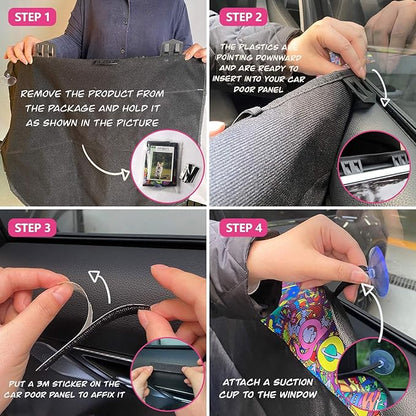 STEP 1

REMOVE THE PRODUCT FROM THE PACKAGE AND HOLD IT AS SHOWN IN THE PICTURE

STEP 2

THE PLASTICS ARE POINTING DOWNWARD AND ARE READY TO INSERT INTO YOUR CAR DOOR PANEL

STEP 3

PUT A 3M STICKER ON THE CAR DOOR PANEL TO AFFIX IT

STEP 4

ATTACH A SUCTION CUP TO THE WINDOW