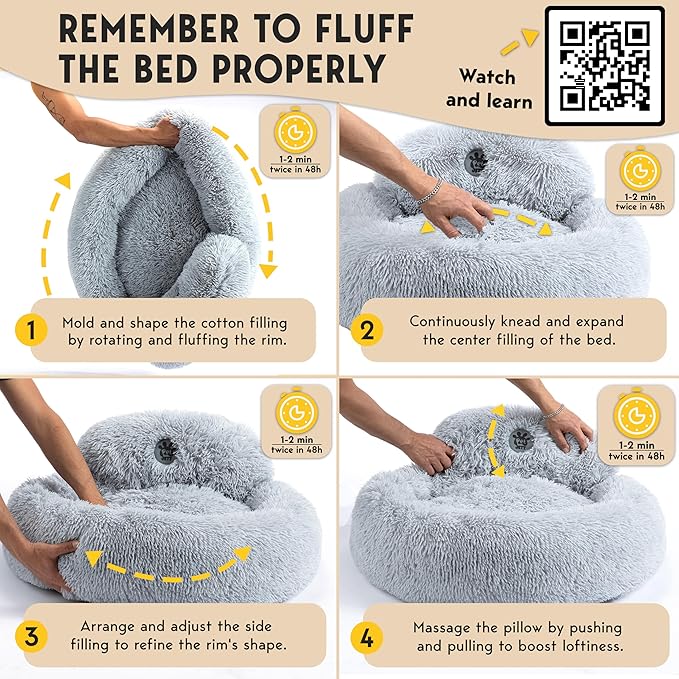 REMEMBER TO FLUFF THE BED PROPERLY

Watch and learn

1-2 min
twice in 48h

1 Mold and shape the cotton filling by rotating and fluffing the rim.

1-2 min
twice in 48h

2 Continuously knead and expand the center filling of the bed.

1-2 min
twice in 48h

3 Arrange and adjust the side filling to refine the rim's shape.

1-2 min
twice in 48h

4 Massage the pillow by pushing and pulling to boost loftiness.