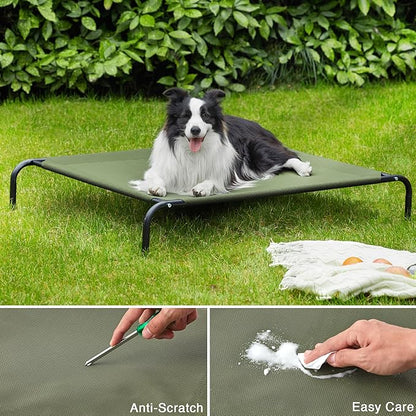 Anti-Scratch

Easy Care