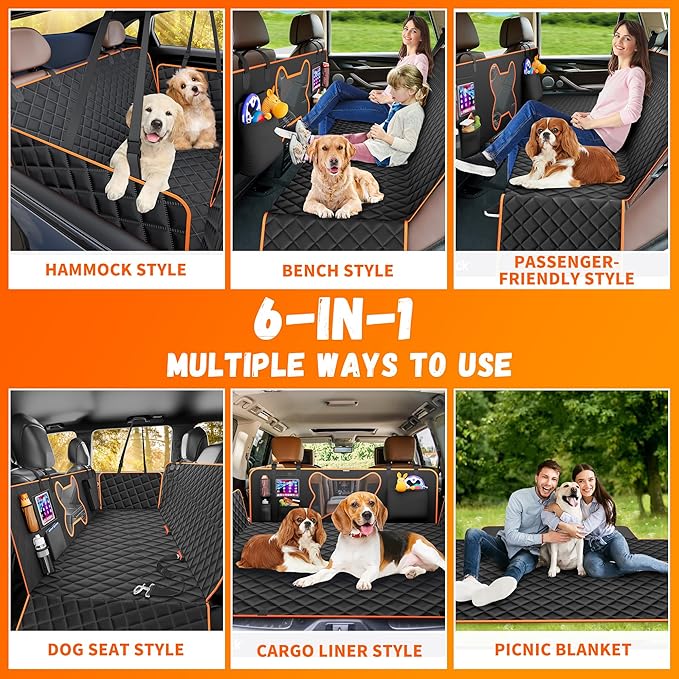 HAMMOCK STYLE

BENCH STYLE

PASSENGER-FRIENDLY STYLE

6-IN-1

MULTIPLE WAYS TO USE

DOG SEAT STYLE

CARGO LINER STYLE

PICNIC BLANKET