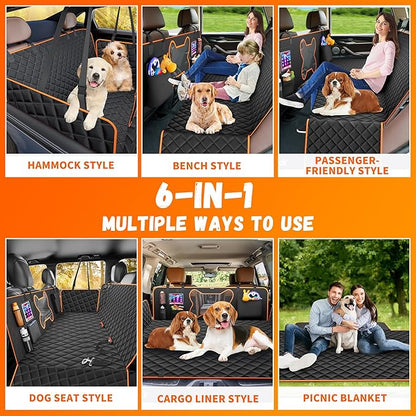 HAMMOCK STYLE

BENCH STYLE

PASSENGER-FRIENDLY STYLE

6-IN-1

MULTIPLE WAYS TO USE

DOG SEAT STYLE

CARGO LINER STYLE

PICNIC BLANKET