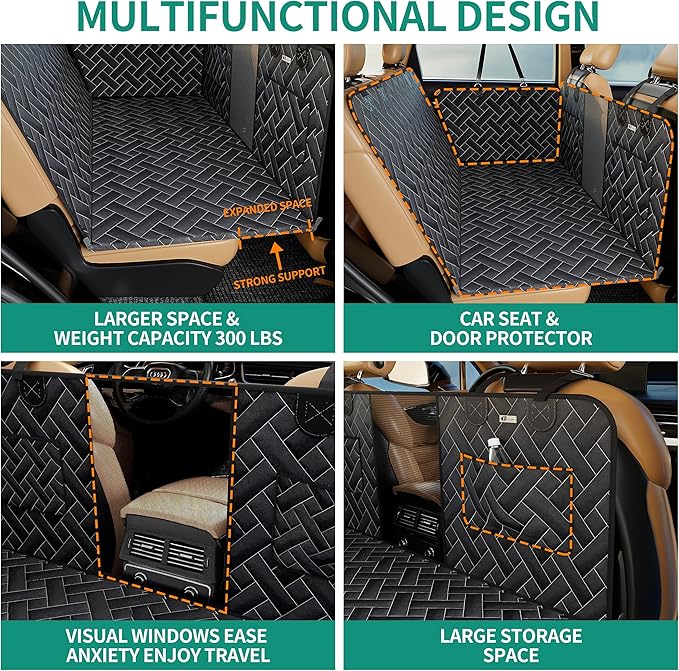 MULTIFUNCTIONAL DESIGN

EXPANDED SPACE

STRONG SUPPORT

LARGER SPACE & WEIGHT CAPACITY 300 LBS

CAR SEAT & DOOR PROTECTOR

VISUAL WINDOWS EASE ANXIETY ENJOY TRAVEL

LARGE STORAGE SPACE