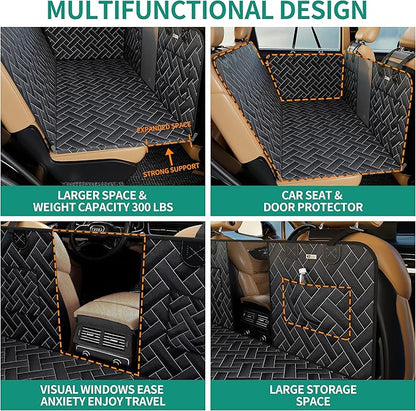 MULTIFUNCTIONAL DESIGN

EXPANDED SPACE

STRONG SUPPORT

LARGER SPACE & WEIGHT CAPACITY 300 LBS

CAR SEAT & DOOR PROTECTOR

VISUAL WINDOWS EASE ANXIETY ENJOY TRAVEL

LARGE STORAGE SPACE